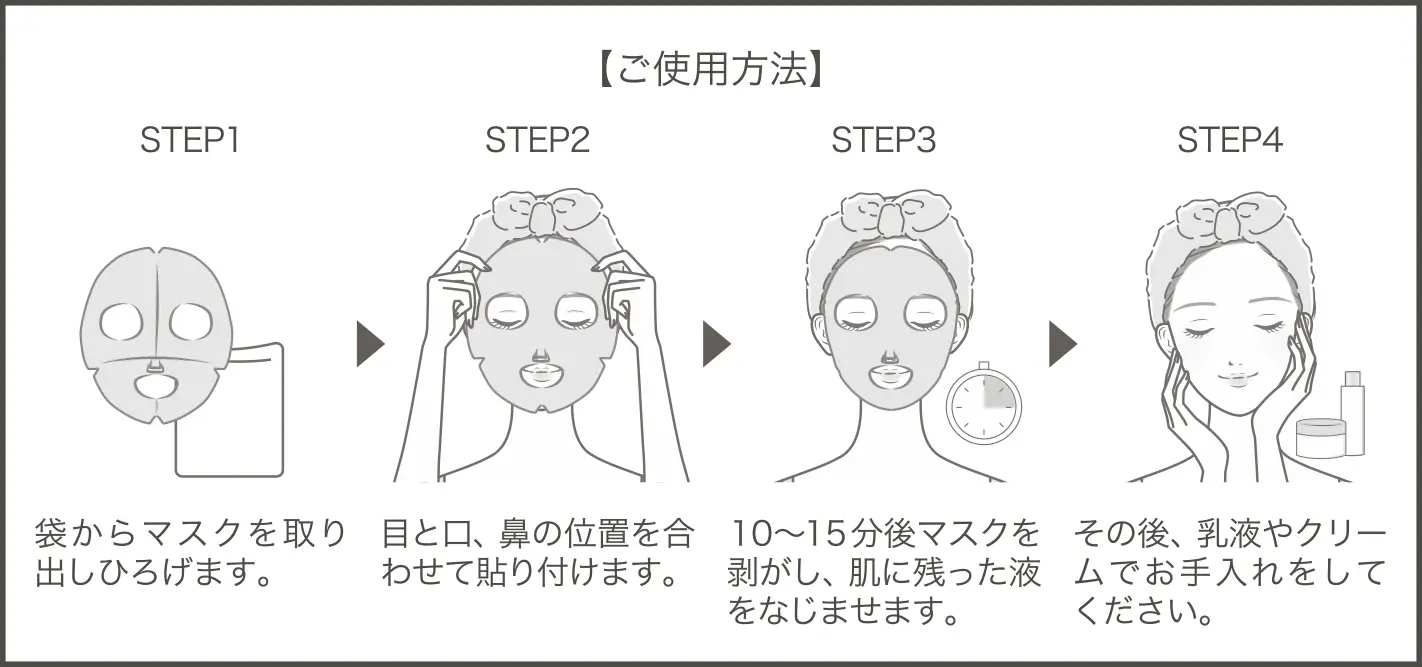 【ご使用方法】

STEP1

袋からマスクを取り出しひろげます。

STEP2

目と口、鼻の位置を合わせて貼り付けます。

STEP3

10～15分後マスクを剥がし、肌に残った液をなじませます。

STEP4

その後、乳液やクリームでお手入れをしてください。